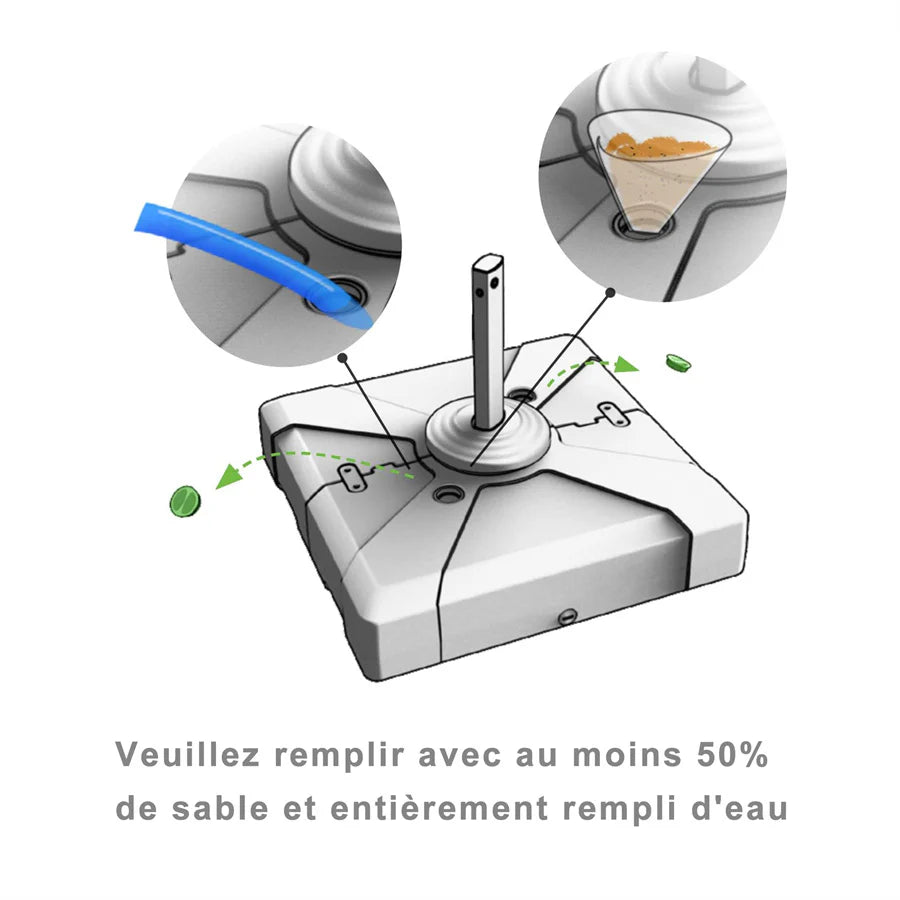 Veuillez remplir avec au moins 50% de sable et entièrement rempli d'eau