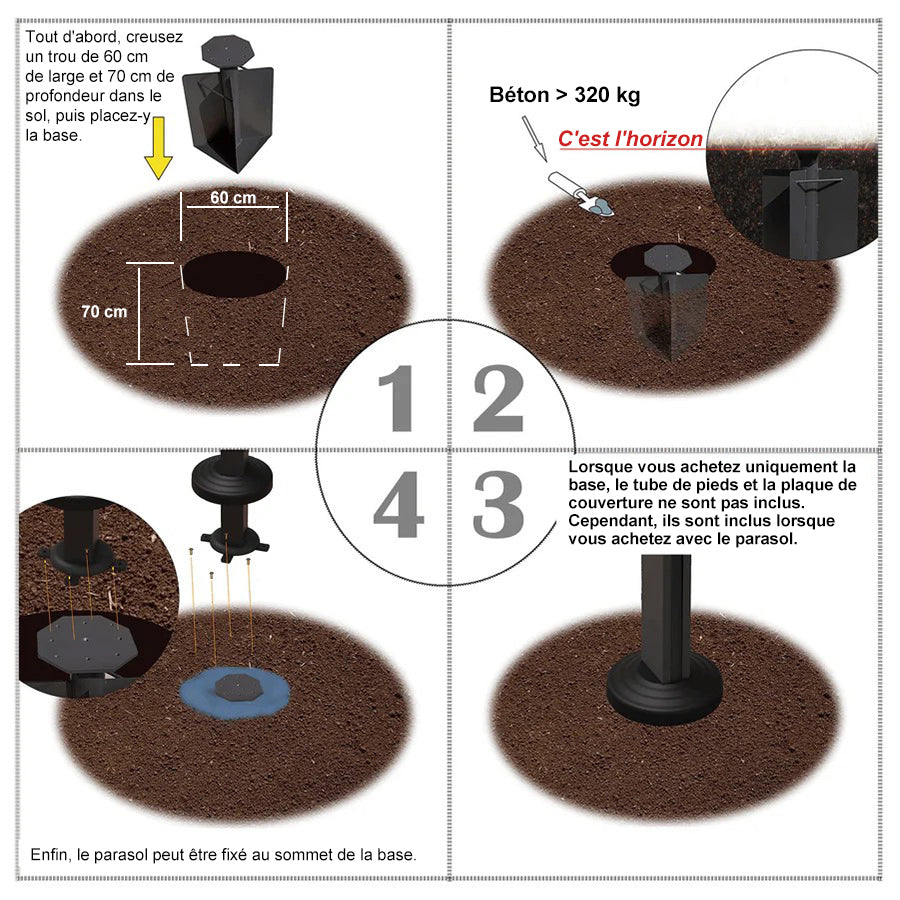 Tout d'abord, creusez un trou de 60 cm de large et 70 cm de profondeur dans le sol, puis placez-y la base.

60 cm

70 cm

Béton > 320 kg

C'est l'horizon

1 2

4 3

Lorsque vous achetez uniquement la base, le tube de pieds et la plaque de couverture ne sont pas inclus. Cependant, ils sont inclus lorsque vous achetez avec le parasol.

Enfin, le parasol peut être fixé au sommet de la base.