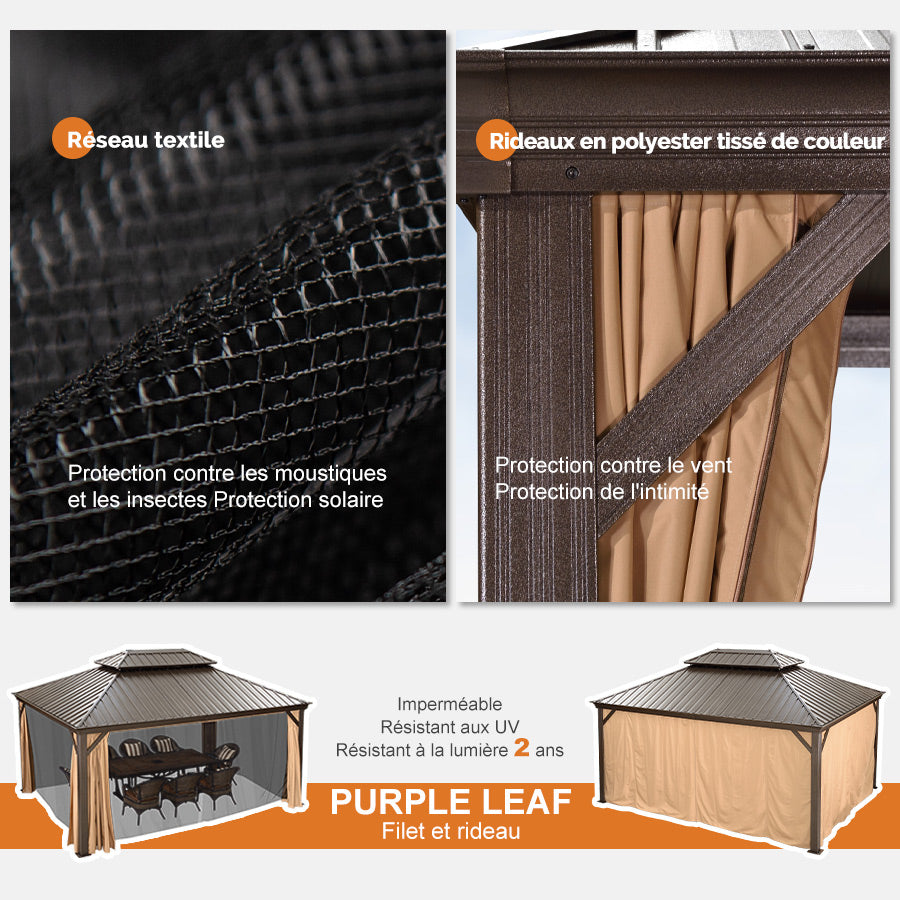 Réseau textile

Protection contre les moustiques et les insectes Protection solaire

Rideaux en polyester tissé de couleur

Protection contre le vent
Protection de l'intimité

Imperméable
Résistant aux UV
Résistant à la lumière 2 ans

PURPLE LEAF
Filet et rideau