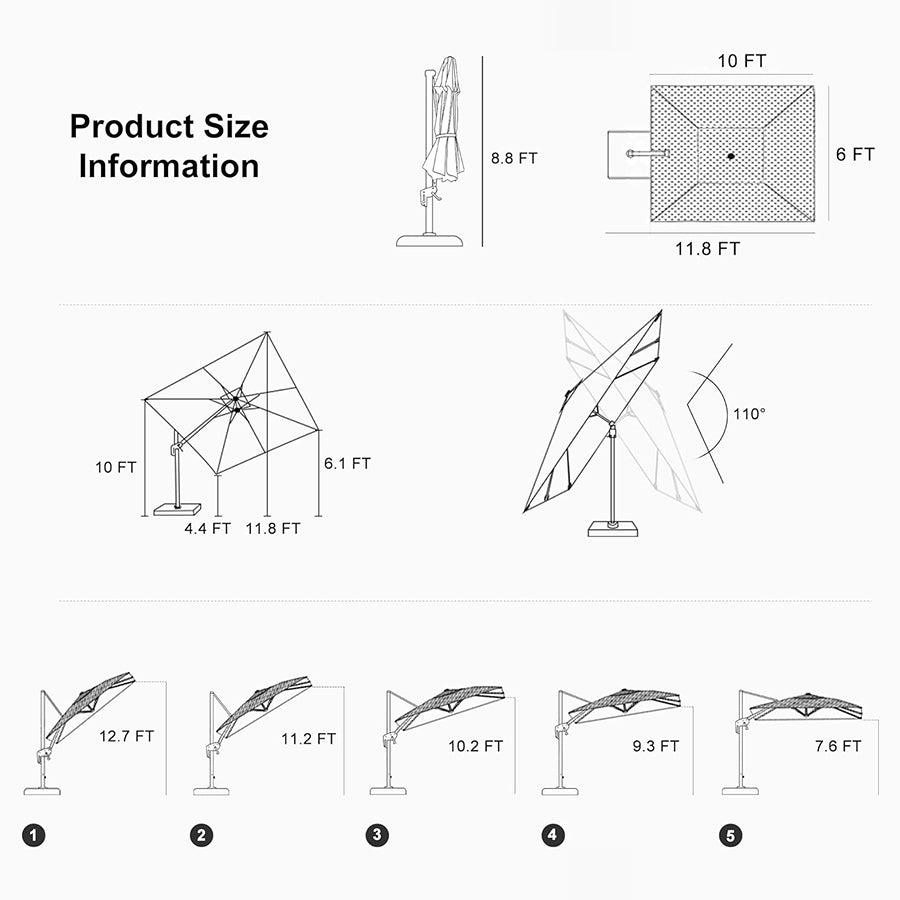 Product Size Information

8.8 FT

10 FT

6 FT

11.8 FT

10 FT

6.1 FT

4.4 FT

11.8 FT

110°

12.7 FT

11.2 FT

10.2 FT

9.3 FT

7.6 FT

1

2

3

4

5